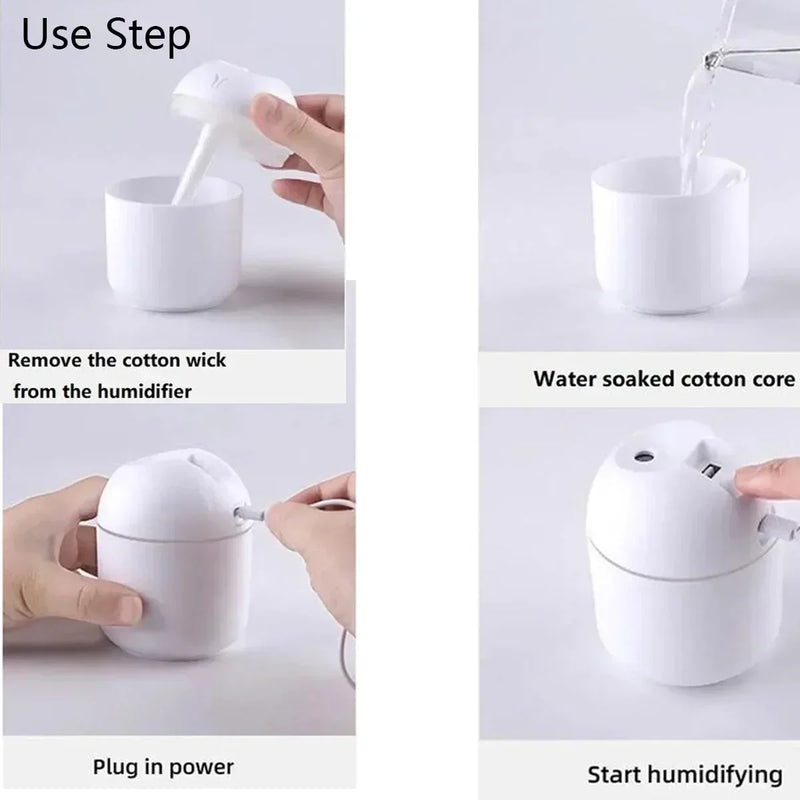 Use Step

Remove the cotton wick from the humidifier

Water soaked cotton core

Plug in power

Start humidifying